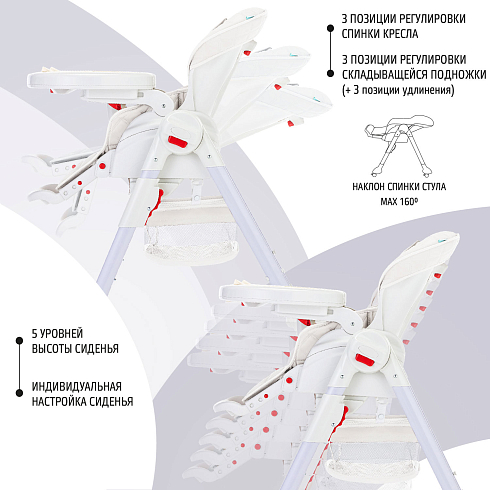 3 ПОЗИЦИИ РЕГУЛИРОВКИ СПИНКИ КРЕСЛА

3 ПОЗИЦИИ РЕГУЛИРОВКИ СКЛАДЫВАЩЕЙСЯ ПОДНОЖКИ (+ 3 позиции удлинения)

НАКЛОН СПИНКИ СТУЛА MAX 160º

5 УРОВНЕЙ ВЫСОТЫ СИДЕНЬЯ

ИНДИВИДУАЛЬНАЯ НАСТРОЙКА СИДЕНЬЯ