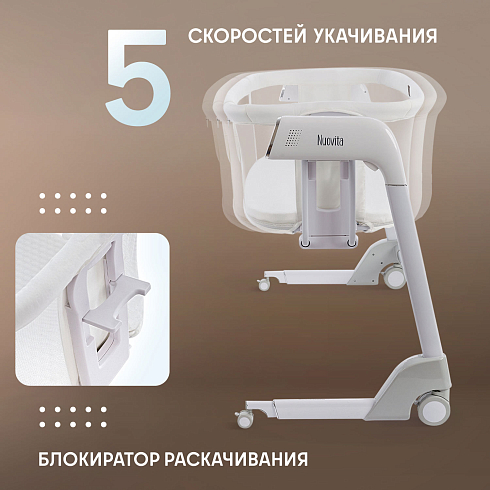 5 СКОРОСТЕЙ УКАЧИВАНИЯ

Nuovita

БЛОКИРАТОР РАСКАЧИВАНИЯ