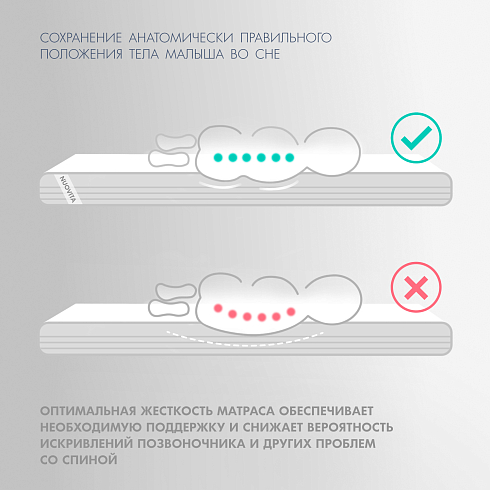 СОХРАНЕНИЕ АНАТОМИЧЕСКИ ПРАВИЛЬНОГО ПОЛОЖЕНИЯ ТЕЛА МАЛЫША ВО СНЕ

NUOVITA

ОПТИМАЛЬНАЯ ЖЕСТКОСТЬ МАТРАСА ОБЕСПЕЧИВАЕТ НЕОБХОДИМУЮ ПОДДЕРЖКУ И СНИЖАЕТ ВЕРОЯТНОСТЬ ИСКРИВЛЕНИЙ ПОЗВОНОЧНИКА И ДРУГИХ ПРОБЛЕМ СО СПИНОЙ