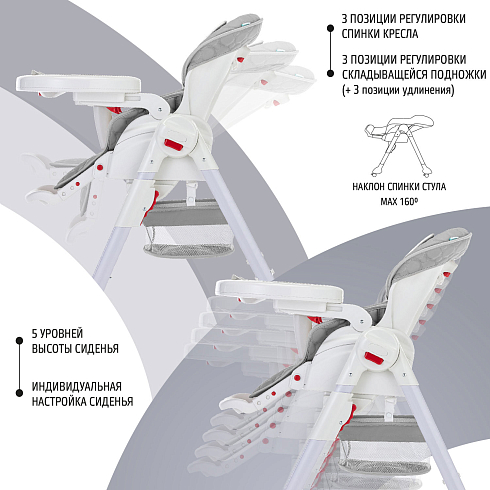 3 ПОЗИЦИИ РЕГУЛИРОВКИ СПИНКИ КРЕСЛА

3 ПОЗИЦИИ РЕГУЛИРОВКИ СКЛАДЫВАЩЕЙСЯ ПОДНОЖКИ (+ 3 позиции удлинения)

НАКЛОН СПИНКИ СТУЛА MAX 160º

5 УРОВНЕЙ ВЫСОТЫ СИДЕНЬЯ

ИНДИВИДУАЛЬНАЯ НАСТРОЙКА СИДЕНЬЯ